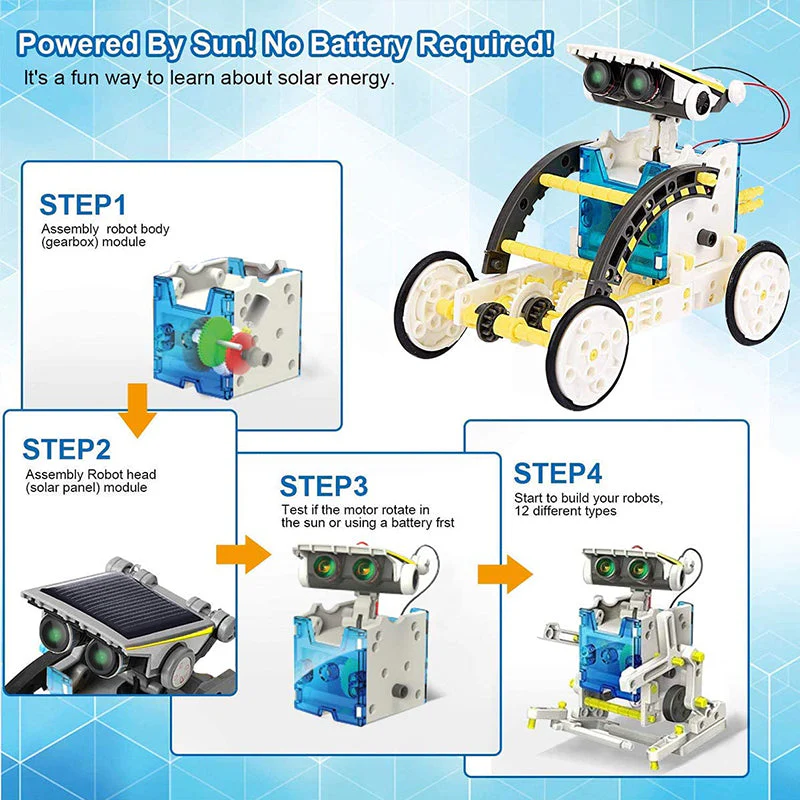 Powered By Sun! No Battery Required!
It's a fun way to learn about solar energy.

STEP1
Assembly robot body (gearbox) module

STEP2
Assembly Robot head (solar panel) module

STEP3
Test if the motor rotate in the sun or using a battery frst

STEP4
Start to build your robots, 12 different types